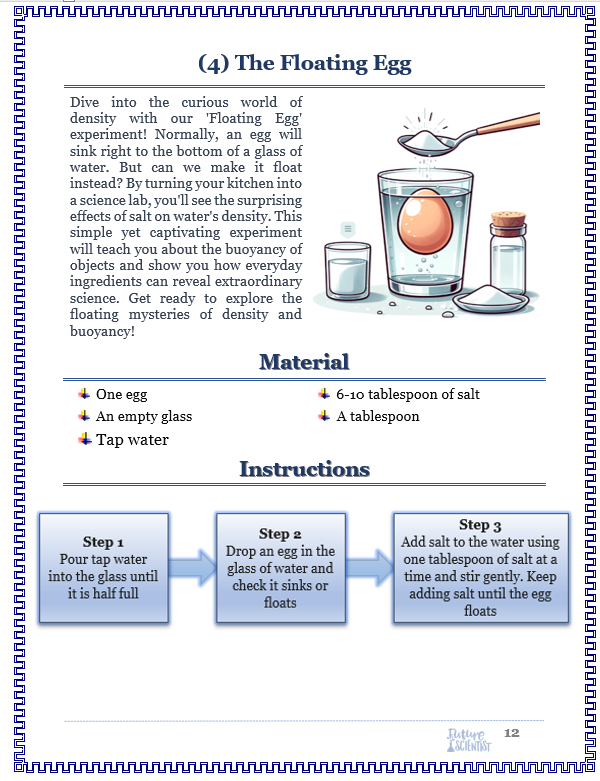 (4) The Floating Egg

Dive into the curious world of density with our 'Floating Egg' experiment! Normally, an egg will sink right to the bottom of a glass of water. But can we make it float instead? By turning your kitchen into a science lab, you'll see the surprising effects of salt on water's density. This simple yet captivating experiment will teach you about the buoyancy of objects and show you how everyday ingredients can reveal extraordinary science. Get ready to explore the floating mysteries of density and buoyancy!

Material

One egg
An empty glass
Tap water
6-10 tablespoon of salt
A tablespoon

Instructions

Step 1
Pour tap water into the glass until it is half full

Step 2
Drop an egg in the glass of water and check it sinks or floats

Step 3
Add salt to the water using one tablespoon of salt at a time and stir gently. Keep adding salt until the egg floats

Future SCIENTIST 12